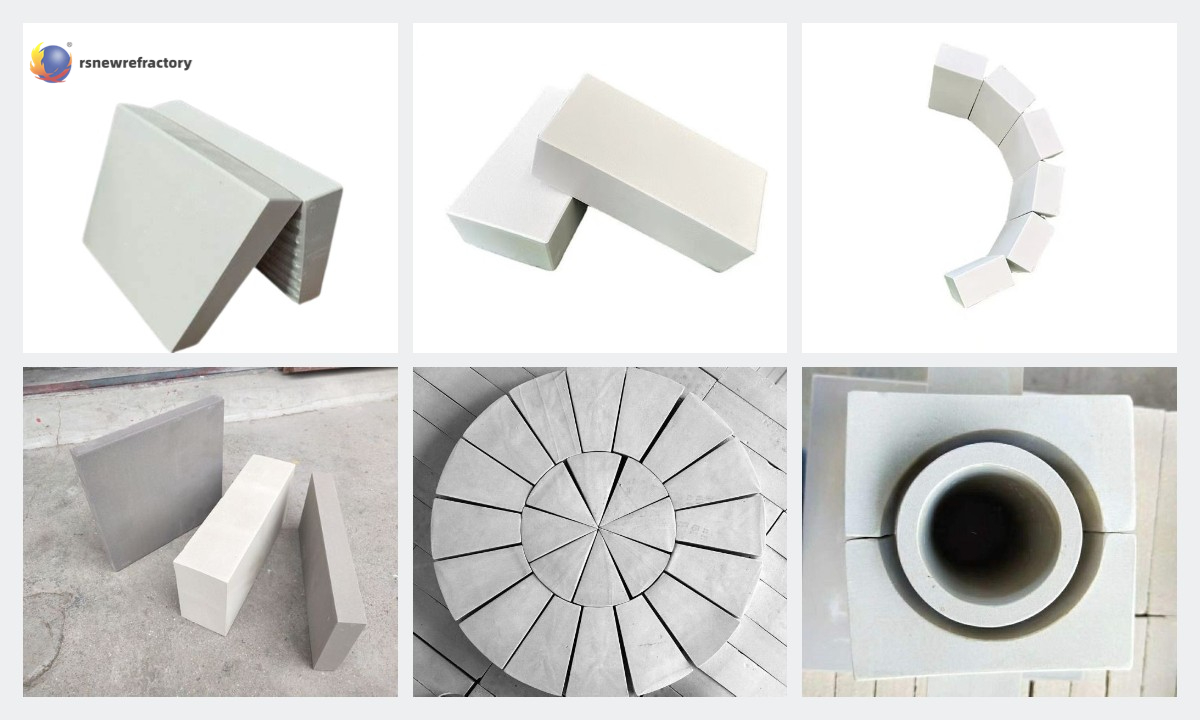 rsnewrefractory